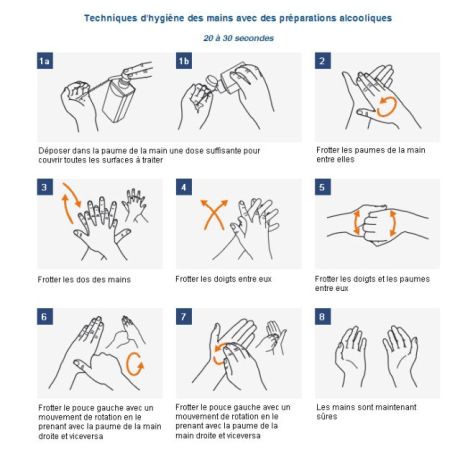 Techniques d'hygiène des mains avec des préparations alcooliques

20 à 30 secondes

1a

1b

Déposer dans la paume de la main une dose suffisante pour couvrir toutes les surfaces à traiter

2

Frotter les paumes de la main entre elles

3

Frotter les dos des mains

4

Frotter les doigts entre eux

5

Frotter les doigts et les paumes entre eux

6

Frotter le pouce gauche avec un mouvement de rotation en le prenant avec la paume de la main droite et viceversa

7

Frotter le pouce gauche avec un mouvement de rotation en le prenant avec la paume de la main droite et viceversa

8

Les mains sont maintenant sûres